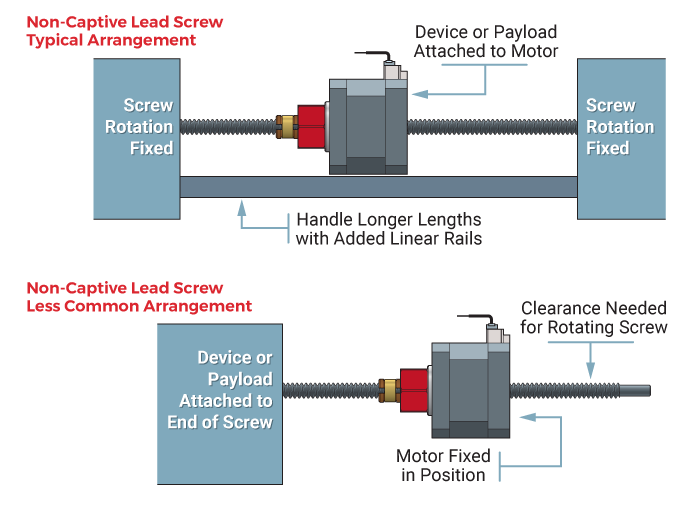 Non-Captive Lead Screw
Typical Arrangement

Device or Payload
Attached to Motor

Screw
Rotation
Fixed

Screw
Rotation
Fixed

Handle Longer Lengths
with Added Linear Rails

Non-Captive Lead Screw
Less Common Arrangement

Clearance Needed
for Rotating Screw

Device or
Payload
Attached to
End of Screw

Motor Fixed
in Position